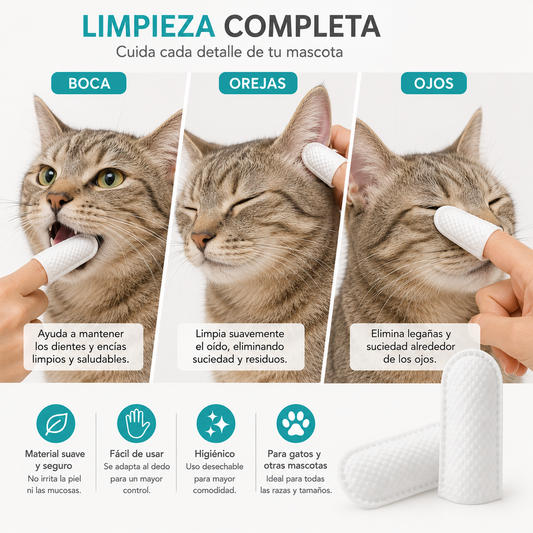 LIMPIEZA COMPLETA
Cuida cada detalle de tu mascota

BOCA

Ayuda a mantener los dientes y encías limpios y saludables.

OREJAS

Limpia suavemente el oído, eliminando suciedad y residuos.

OJOS

Elimina legañas y suciedad alrededor de los ojos.

Material suave y seguro
No irrita la piel ni las mucosas.

Fácil de usar
Se adapta al dedo para un mayor control.

Higiénico
Uso desechable para mayor comodidad.

Para gatos y otras mascotas
Ideal para todas las razas y tamaños.