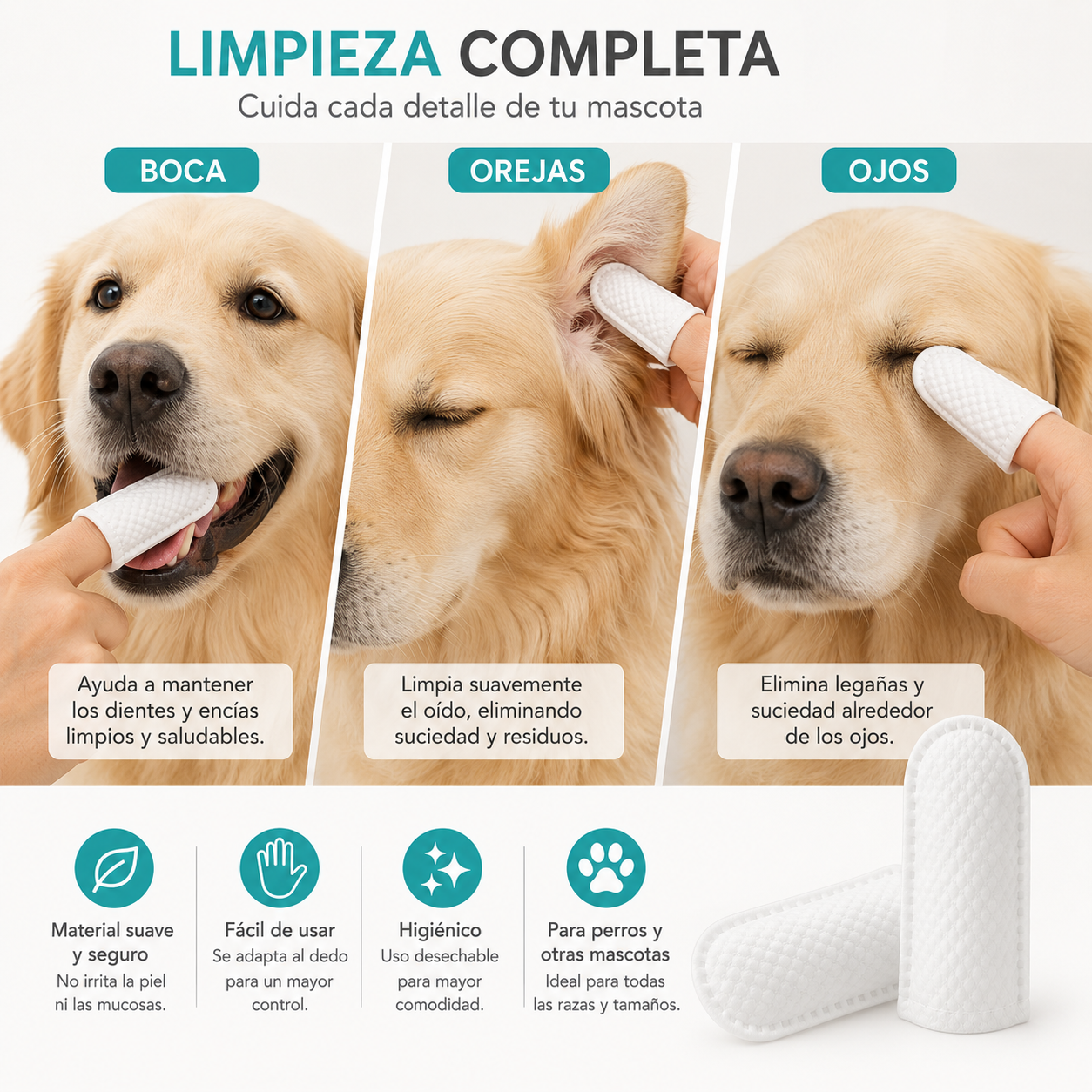 LIMPIEZA COMPLETA
Cuida cada detalle de tu mascota

BOCA

Ayuda a mantener los dientes y encías limpios y saludables.

OREJAS

Limpia suavemente el oído, eliminando suciedad y residuos.

OJOS

Elimina legañas y suciedad alrededor de los ojos.

Material suave y seguro
No irrita la piel ni las mucosas.

Fácil de usar
Se adapta al dedo para un mayor control.

Higiénico
Uso desechable para mayor comodidad.

Para perros y otras mascotas
Ideal para todas las razas y tamaños.